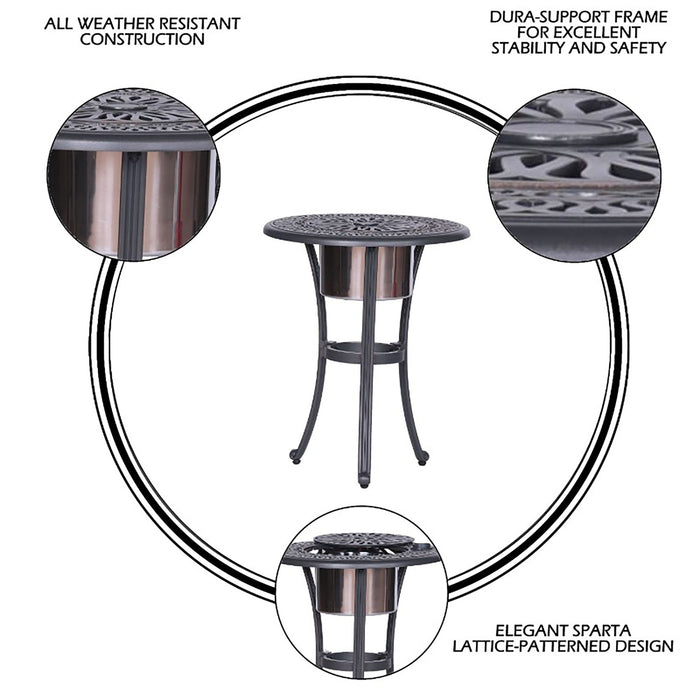 ALL WEATHER RESISTANT CONSTRUCTION

DURA-SUPPORT FRAME FOR EXCELLENT STABILITY AND SAFETY

ELEGANT SPARTA LATTICE-PATTERNED DESIGN