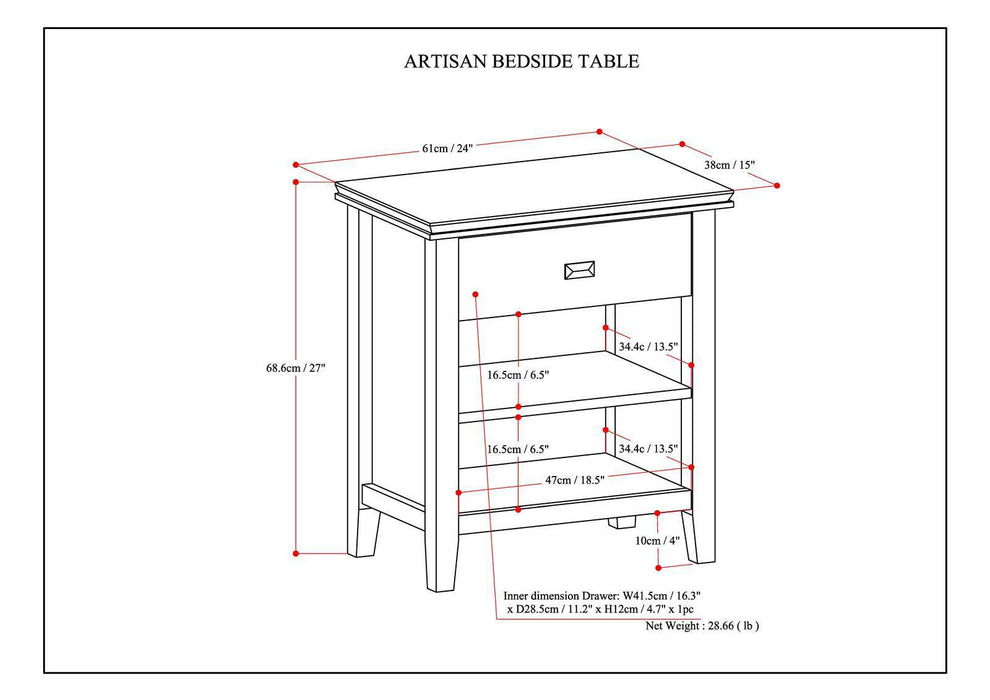 ARTISAN BEDSIDE TABLE

61cm / 24"

38cm / 15"

68.6cm / 27"

34.4c / 13.5"

16.5cm / 6.5"

16.5cm / 6.5"

34.4c / 13.5"

47cm / 18.5"

10cm / 4"

Inner dimension Drawer: W41.5cm / 16.3" x D28.5cm / 11.2" x H12cm / 4.7" x 1pc

Net Weight : 28.66 ( lb )