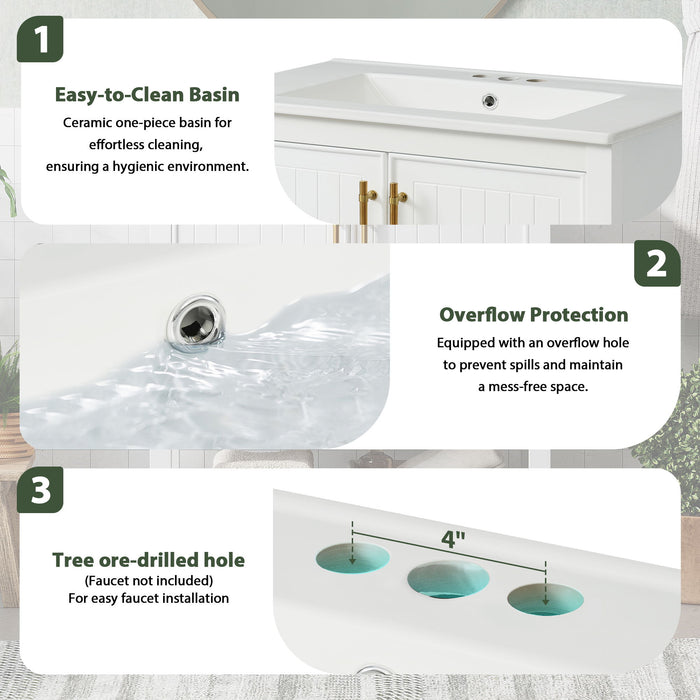 1

Easy-to-Clean Basin

Ceramic one-piece basin for effortless cleaning, ensuring a hygienic environment.

2

Overflow Protection

Equipped with an overflow hole to prevent spills and maintain a mess-free space.

3

Tree ore-drilled hole

(Faucet not included)
For easy faucet installation

4"