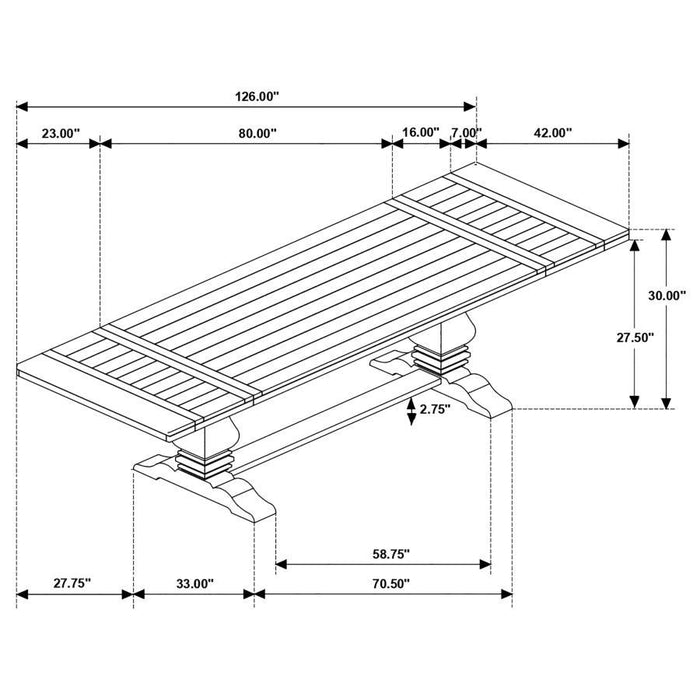 126.00"

23.00"

80.00"

16.00"

7.00"

42.00"

30.00"

27.50"

2.75"

58.75"

27.75"

33.00"

70.50"