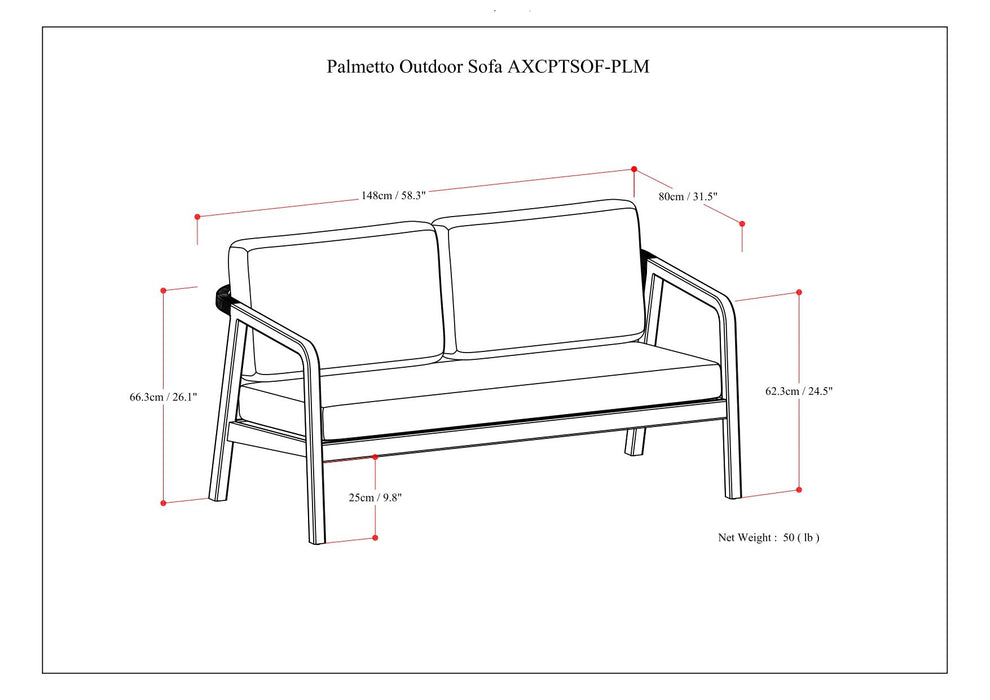 Palmetto Outdoor Sofa AXCPTSOF-PLM

148cm / 58.3"

80cm / 31.5"

66.3cm / 26.1"

62.3cm / 24.5"

25cm / 9.8"

Net Weight : 50 ( lb )