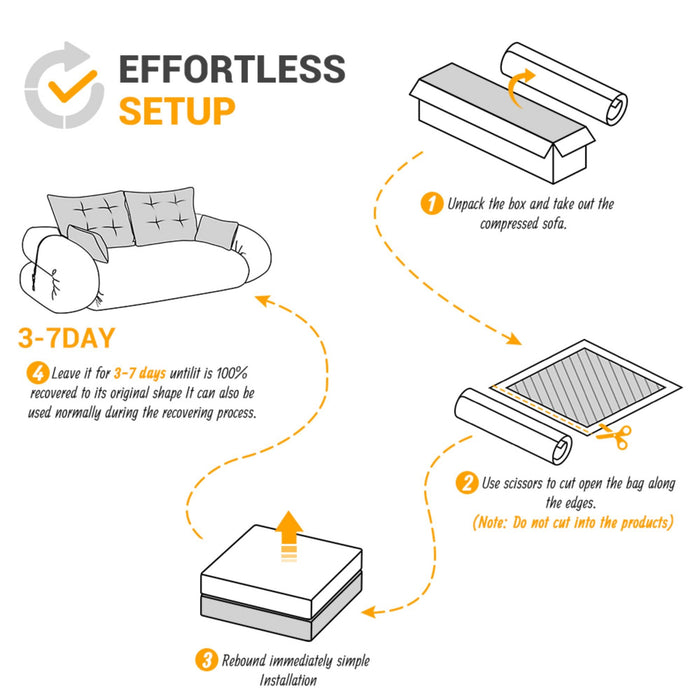 EFFORTLESS
SETUP

1 Unpack the box and take out the compressed sofa.

2 Use scissors to cut open the bag along the edges.
(Note: Do not cut into the products)

3 Rebound immediately simple Installation

3-7DAY

4 Leave it for 3-7 days untilit is 100% recovered to its original shape It can also be used normally during the recovering process.