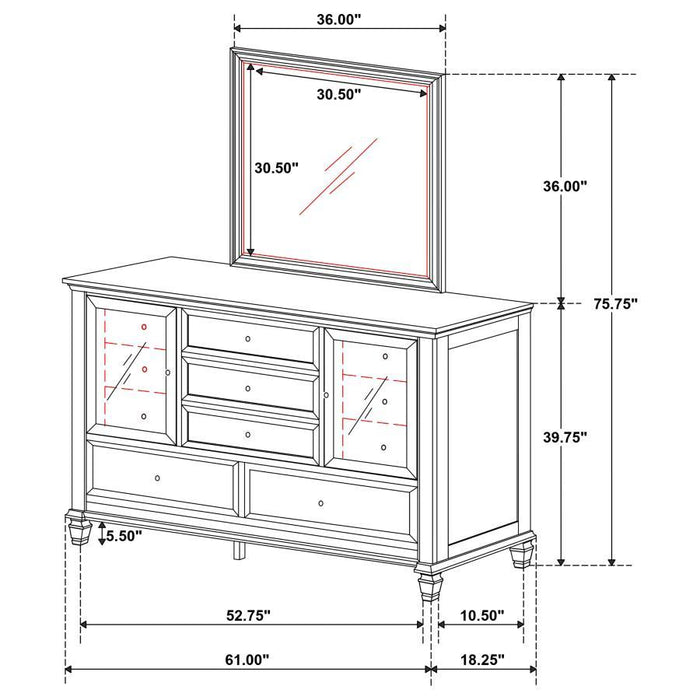 36.00"
30.50"
30.50"
36.00"
75.75"
39.75"
5.50"
52.75"
10.50"
61.00"
18.25"