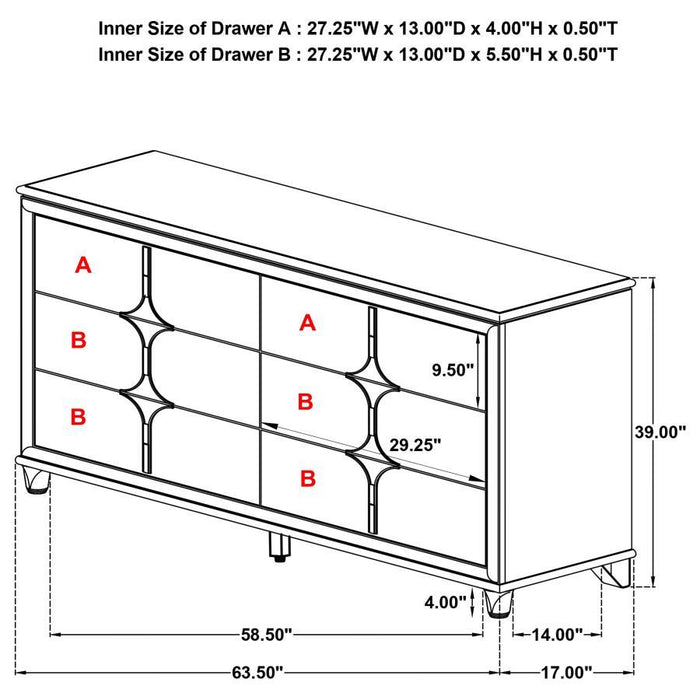 Inner Size of Drawer A : 27.25"W x 13.00"D x 4.00"H x 0.50"T
Inner Size of Drawer B : 27.25"W x 13.00"D x 5.50"H x 0.50"T

A
B
B
A
B
B
9.50"
29.25"
39.00"
4.00"
58.50"
14.00"
63.50"
17.00"