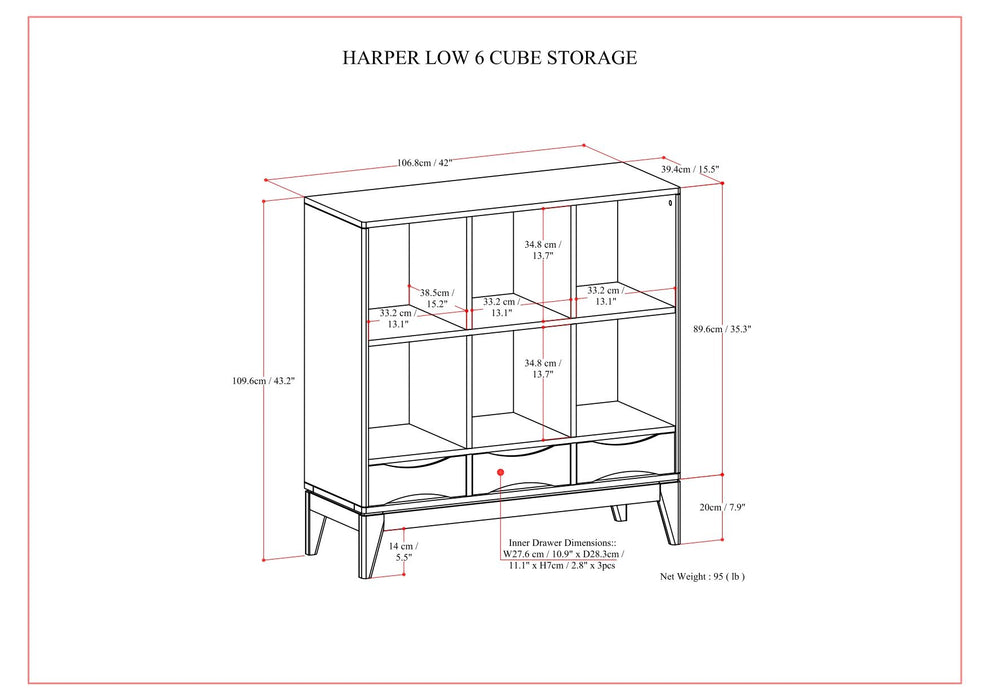 HARPER LOW 6 CUBE STORAGE

106.8cm / 42"

39.4cm / 15.5"

34.8 cm / 13.7"

38.5cm / 15.2"

33.2 cm / 13.1"

33.2 cm / 13.1"

33.2 cm / 13.1"

89.6cm / 35.3"

109.6cm / 43.2"

34.8 cm / 13.7"

20cm / 7.9"

14 cm / 5.5"

Inner Drawer Dimensions:: W27.6 cm / 10.9" x D28.3cm / 11.1" x H7cm / 2.8" x 3pcs

Net Weight : 95 ( lb )