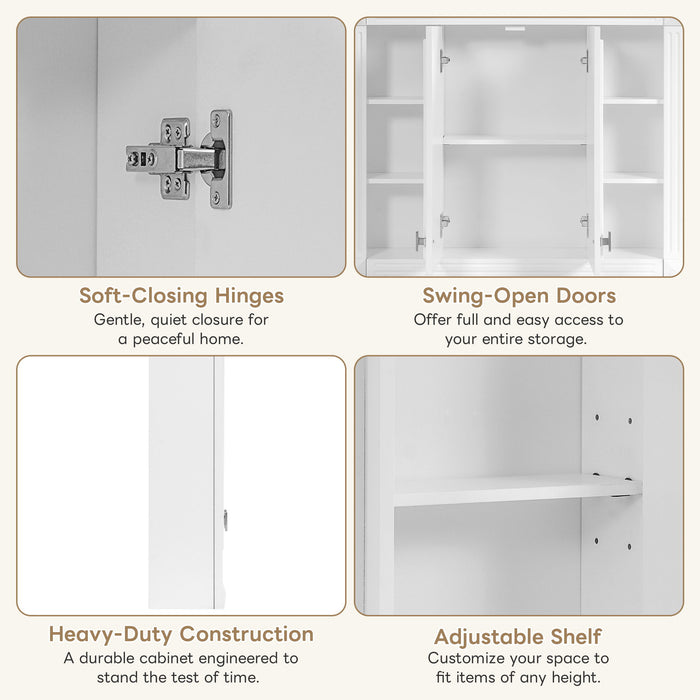 Soft-Closing Hinges
Gentle, quiet closure for a peaceful home.

Swing-Open Doors
Offer full and easy access to your entire storage.

Heavy-Duty Construction
A durable cabinet engineered to stand the test of time.

Adjustable Shelf
Customize your space to fit items of any height.