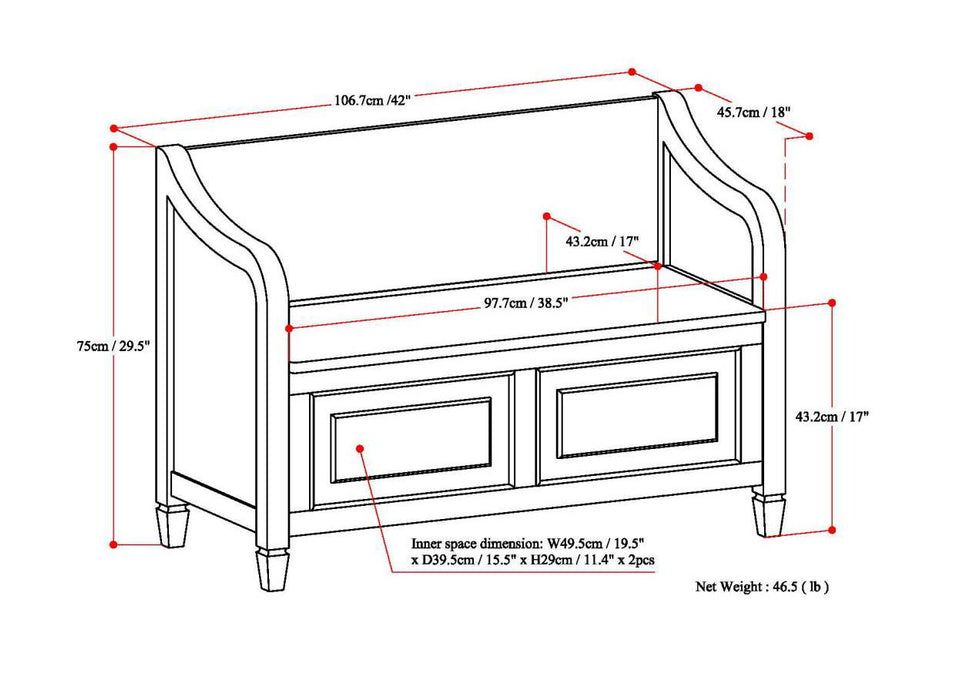 106.7cm /42"

45.7cm / 18"

43.2cm / 17"

97.7cm / 38.5"

75cm / 29.5"

43.2cm / 17"

Inner space dimension: W49.5cm / 19.5" x D39.5cm / 15.5" x H29cm / 11.4" x 2pcs

Net Weight : 46.5 ( lb )