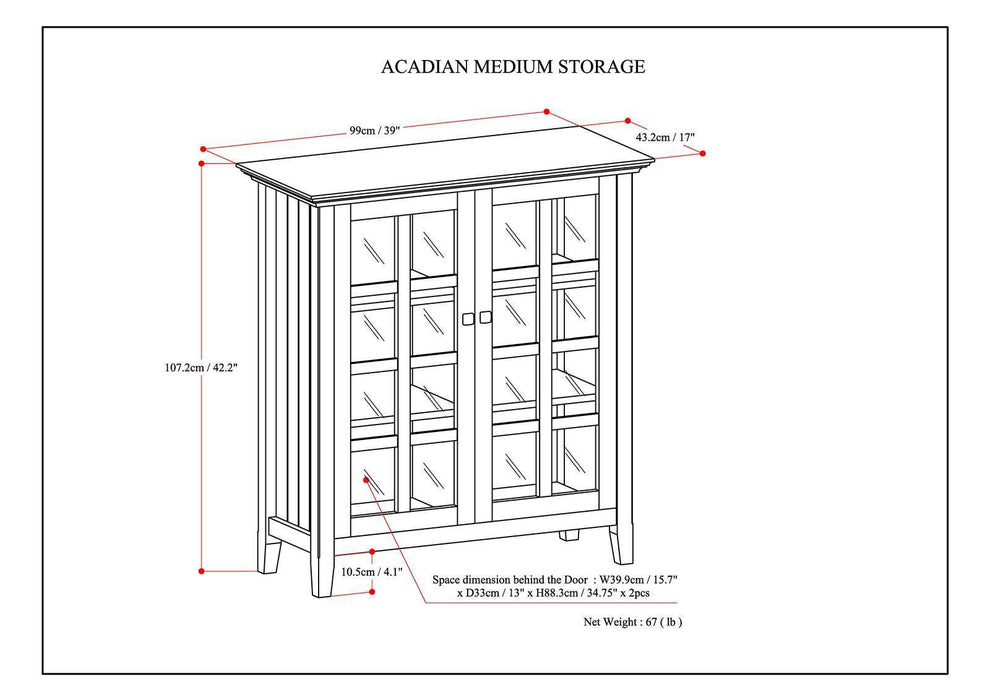 ACADIAN MEDIUM STORAGE

99cm / 39"

43.2cm / 17"

107.2cm / 42.2"

10.5cm / 4.1"

Space dimension behind the Door : W39.9cm / 15.7" x D33cm / 13" x H88.3cm / 34.75" x 2pcs

Net Weight : 67 ( lb )