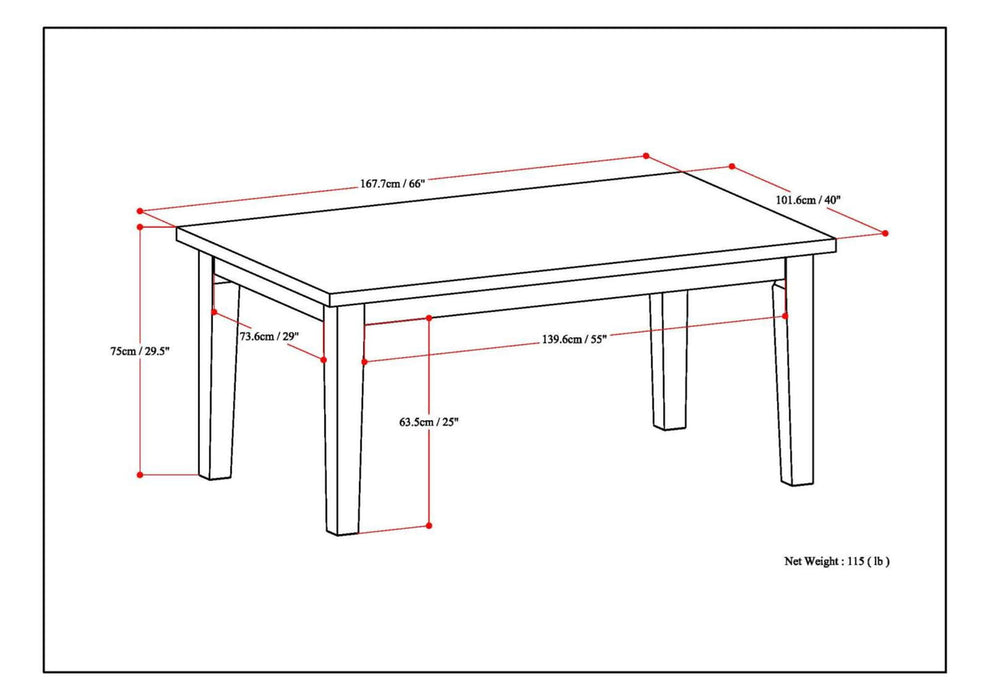 167.7cm / 66"
101.6cm / 40"
75cm / 29.5"
73.6cm / 29"
139.6cm / 55"
63.5cm / 25"
Net Weight : 115 ( lb )