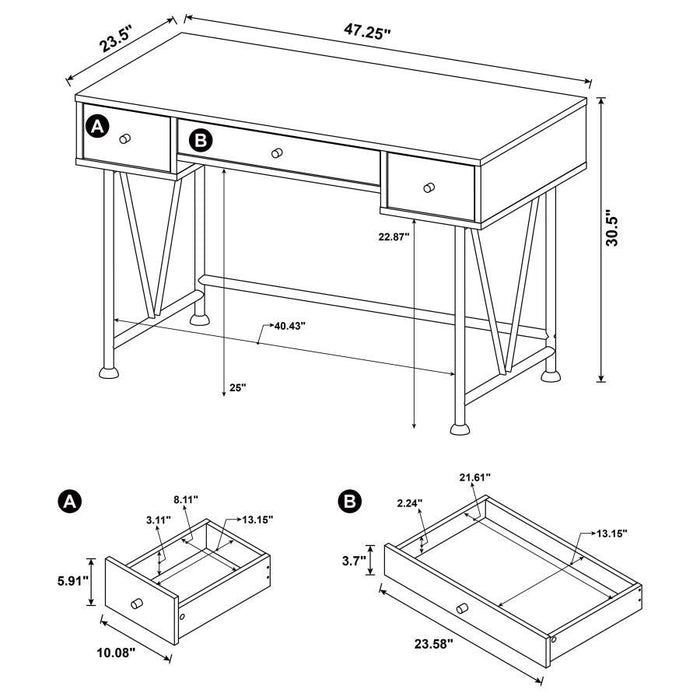 23.5"
47.25"
A
B
30.5"
22.87"
40.43"
25"

A
8.11"
3.11"
13.15"
5.91"
10.08"

B
21.61"
2.24"
13.15"
3.7"
23.58"