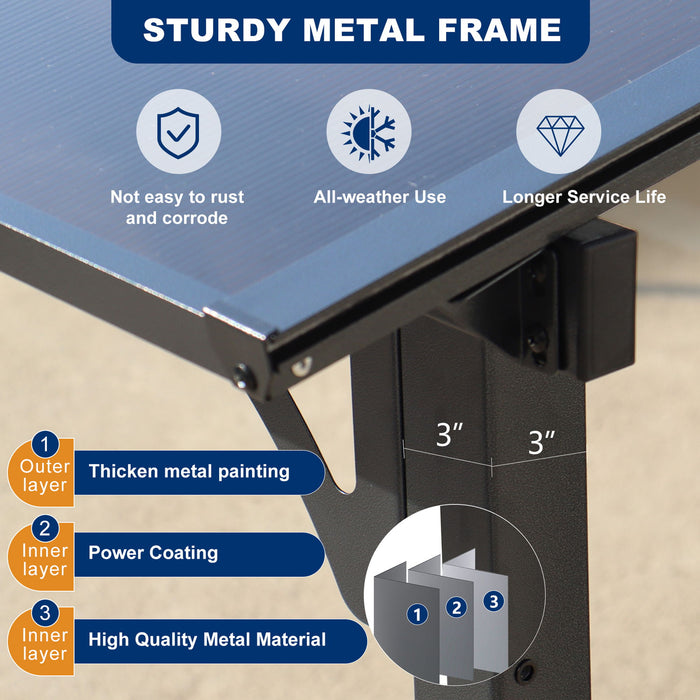 STURDY METAL FRAME

Not easy to rust and corrode

All-weather Use

Longer Service Life

3″

3″

1 Outer layer

Thicken metal painting

2 Inner layer

Power Coating

3 Inner layer

High Quality Metal Material

1

2

3