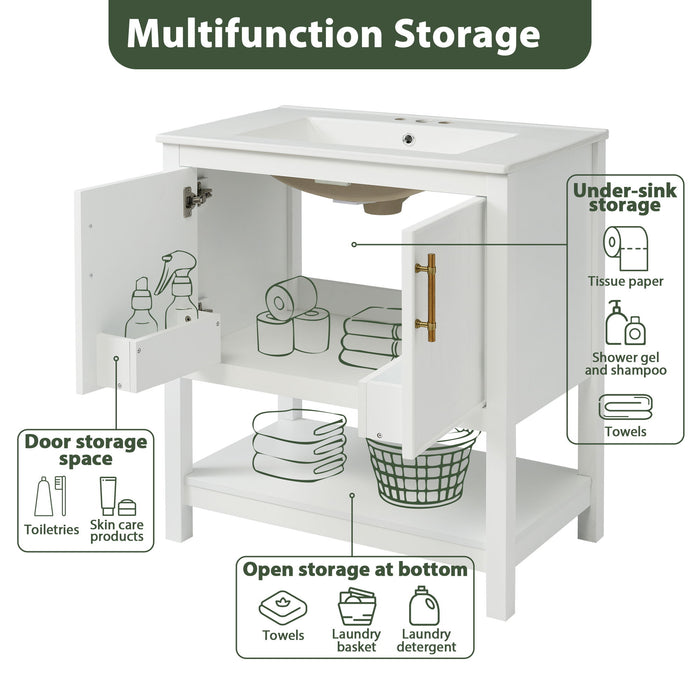 Multifunction Storage

Under-sink storage

Tissue paper

Shower gel and shampoo

Towels

Door storage space

Toiletries

Skin care products

Open storage at bottom

Towels

Laundry basket

Laundry detergent