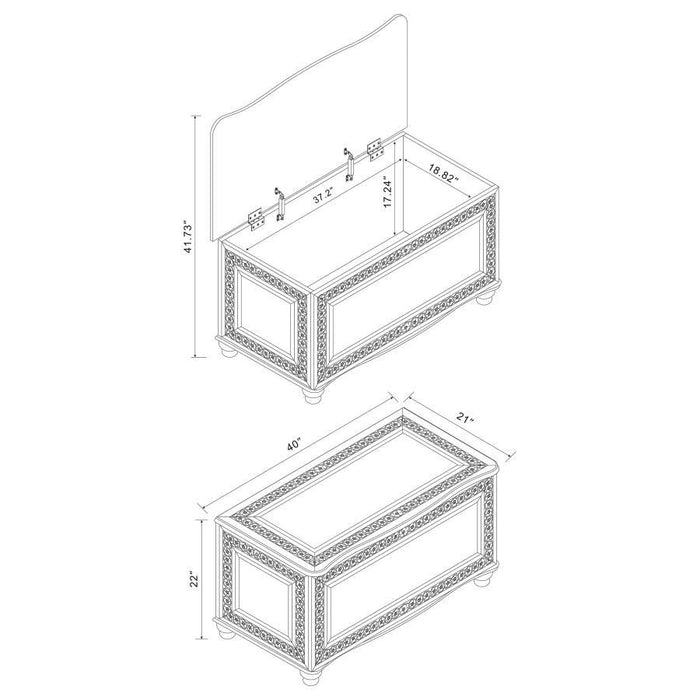 41.73"
37.2"
17.24"
18.82"
40"
21"
22"