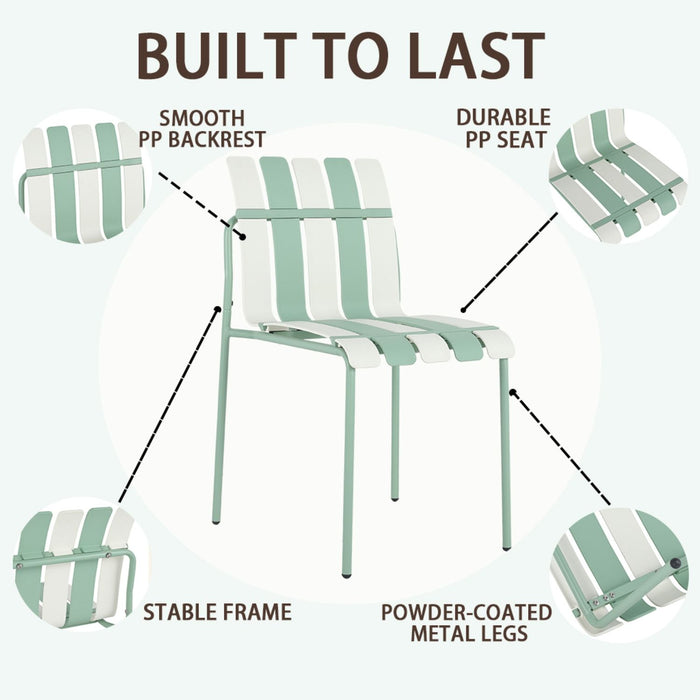 BUILT TO LAST

SMOOTH
PP BACKREST

DURABLE
PP SEAT

STABLE FRAME

POWDER-COATED
METAL LEGS