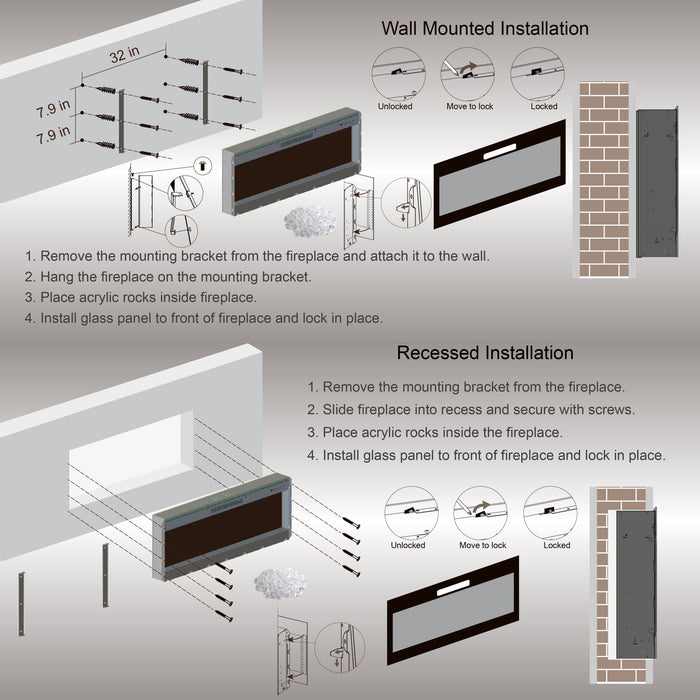 Wall Mounted Installation

32 in

7.9 in

7.9 in

Unlocked

Move to lock

Locked

1. Remove the mounting bracket from the fireplace and attach it to the wall.
2. Hang the fireplace on the mounting bracket.
3. Place acrylic rocks inside fireplace.
4. Install glass panel to front of fireplace and lock in place.

Recessed Installation

1. Remove the mounting bracket from the fireplace.
2. Slide fireplace into recess and secure with screws.
3. Place acrylic rocks inside the fireplace.
4. Install glass panel to front of fireplace and lock in place.

Unlocked

Move to lock

Locked