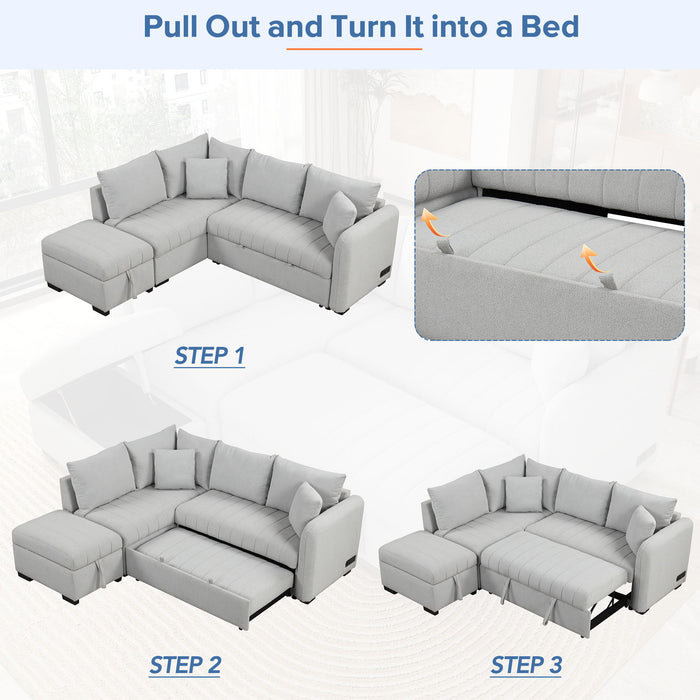 Pull Out and Turn It into a Bed

STEP 1

STEP 2

STEP 3