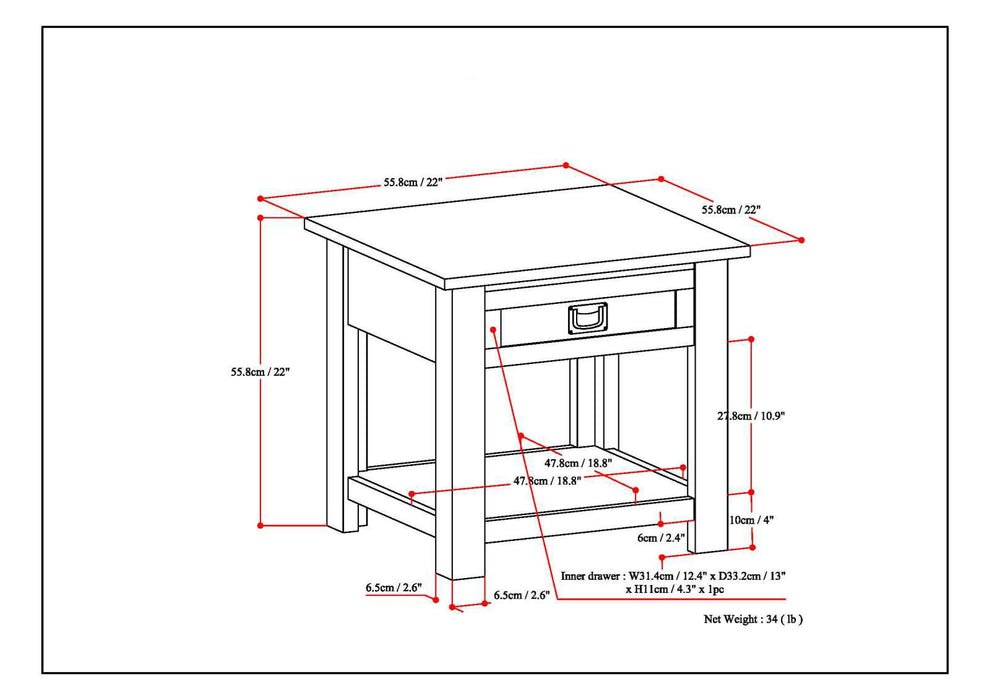 55.8cm / 22"

55.8cm / 22"

55.8cm / 22"

27.8cm / 10.9"

47.8cm / 18.8"

47.8cm / 18.8"

10cm / 4"

6cm / 2.4"

Inner drawer : W31.4cm / 12.4" x D33.2cm / 13" x H11cm / 4.3" x 1pc

6.5cm / 2.6"

6.5cm / 2.6"

Net Weight : 34 ( lb )