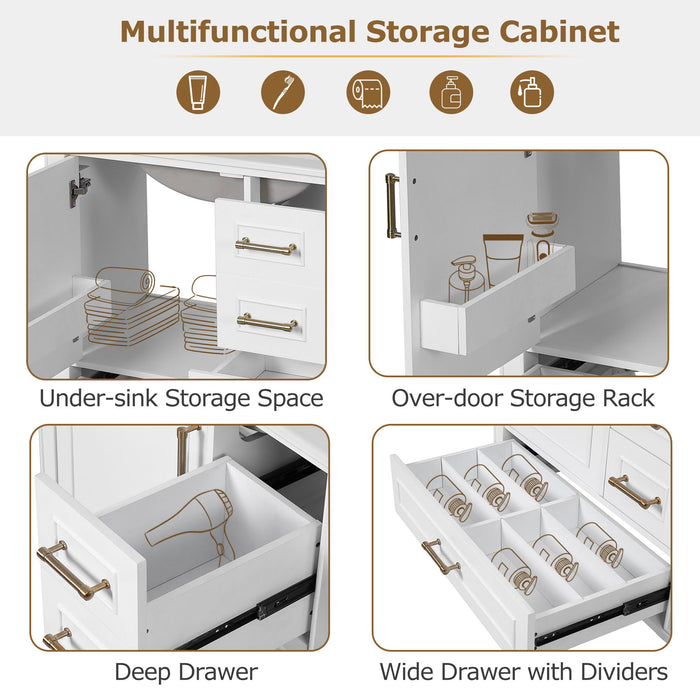 Multifunctional Storage Cabinet

Under-sink Storage Space

Over-door Storage Rack

Deep Drawer

Wide Drawer with Dividers