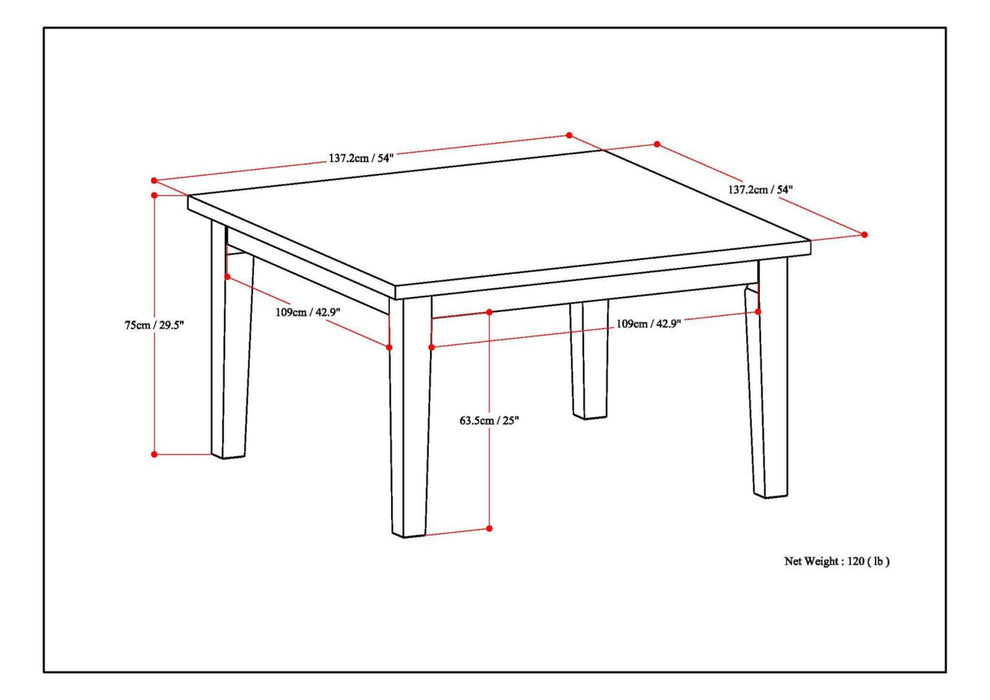 137.2cm / 54"

137.2cm / 54"

75cm / 29.5"

109cm / 42.9"

109cm / 42.9"

63.5cm / 25"

Net Weight : 120 ( lb )