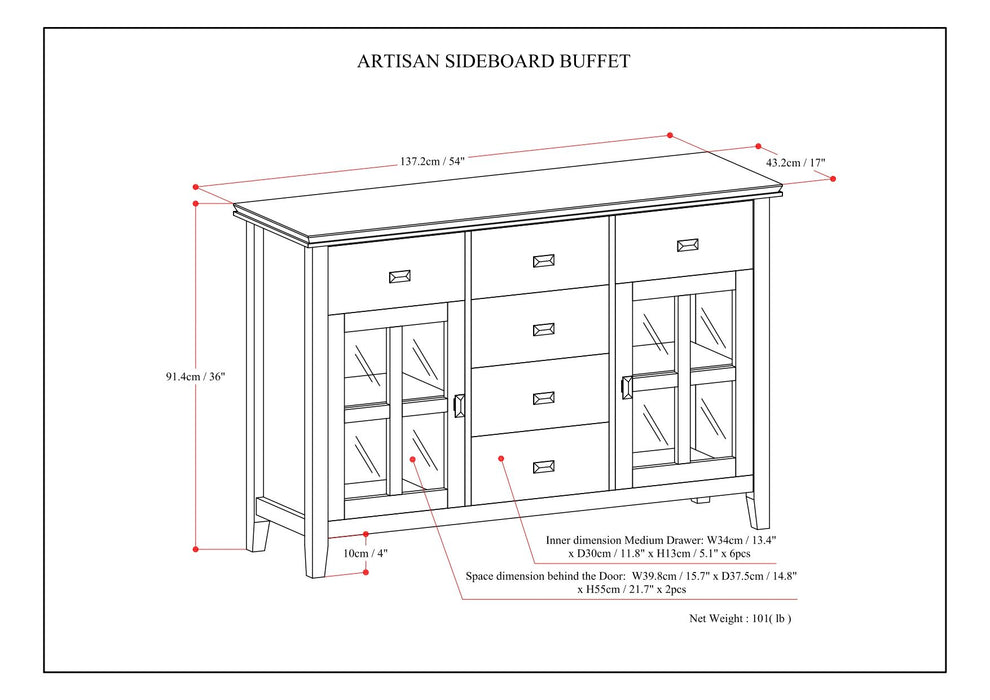 ARTISAN SIDEBOARD BUFFET

137.2cm / 54"

43.2cm / 17"

91.4cm / 36"

10cm / 4"

Inner dimension Medium Drawer: W34cm / 13.4" x D30cm / 11.8" x H13cm / 5.1" x 6pcs

Space dimension behind the Door: W39.8cm / 15.7" x D37.5cm / 14.8" x H55cm / 21.7" x 2pcs

Net Weight : 101( lb )