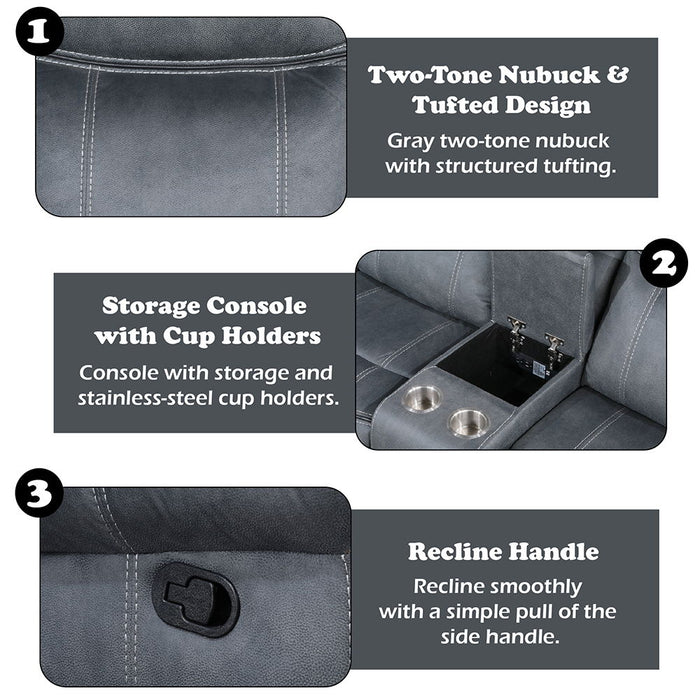 1

Two-Tone Nubuck & Tufted Design

Gray two-tone nubuck with structured tufting.

2

Storage Console with Cup Holders

Console with storage and stainless-steel cup holders.

3

Recline Handle

Recline smoothly with a simple pull of the side handle.