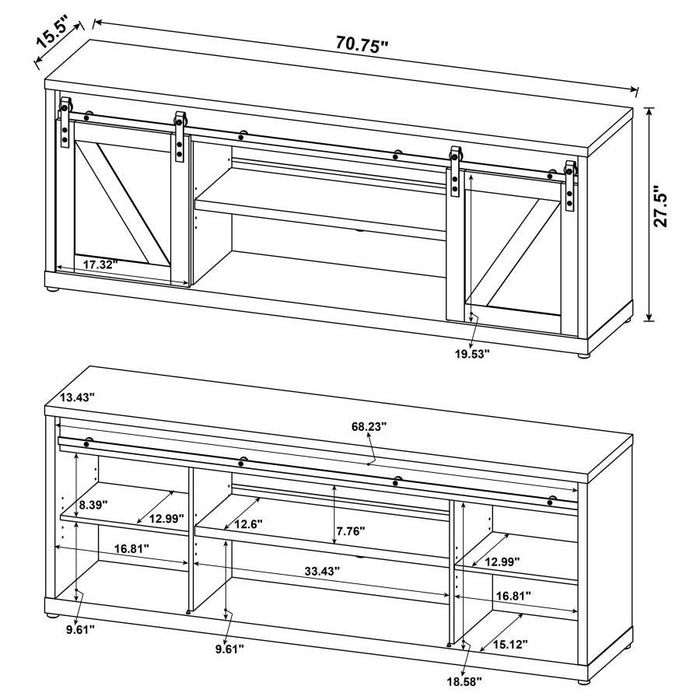 15.5"
70.75"
27.5"
17.32"
19.53"
13.43"
68.23"
8.39"
12.99"
12.6"
7.76"
16.81"
33.43"
12.99"
16.81"
9.61"
9.61"
15.12"
18.58"