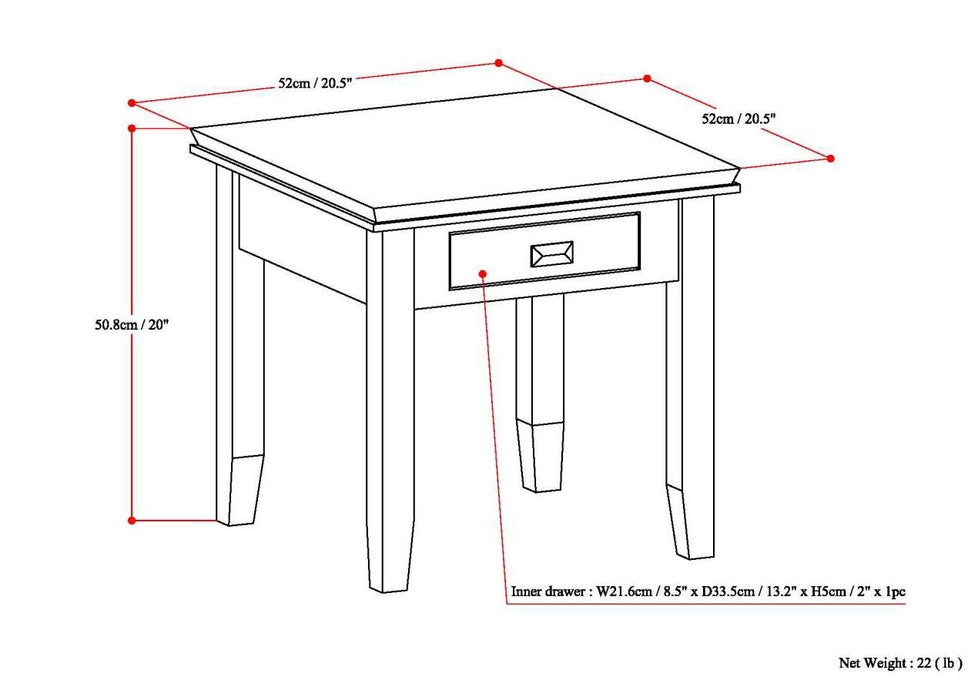 52cm / 20.5"

52cm / 20.5"

50.8cm / 20"

Inner drawer : W21.6cm / 8.5" x D33.5cm / 13.2" x H5cm / 2" x 1pc

Net Weight : 22 ( lb )