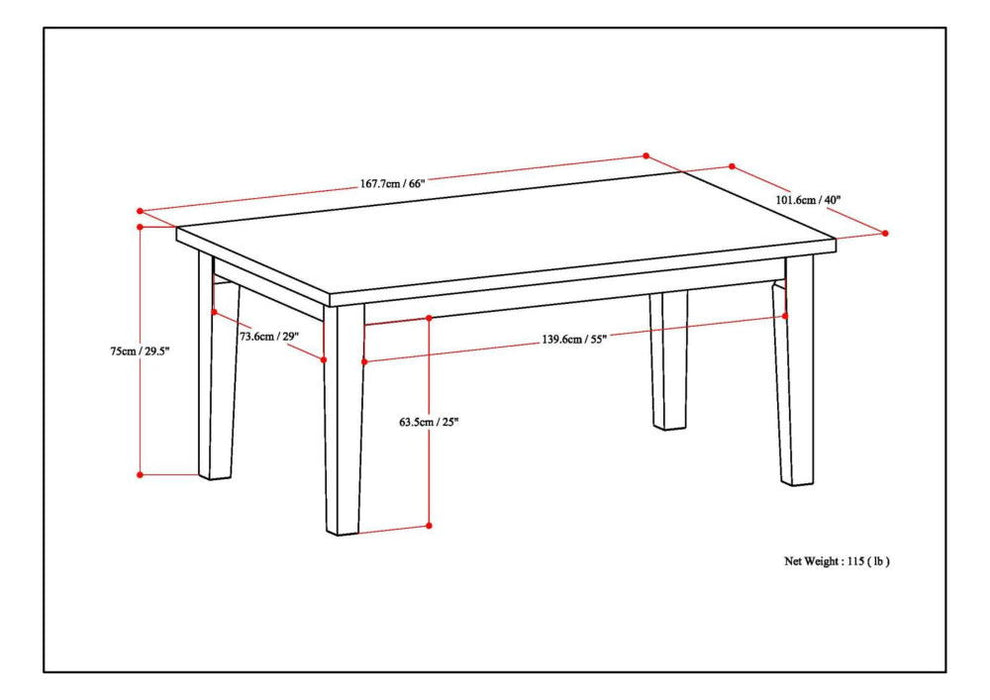 167.7cm / 66"

101.6cm / 40"

75cm / 29.5"

73.6cm / 29"

139.6cm / 55"

63.5cm / 25"

Net Weight : 115 ( lb )