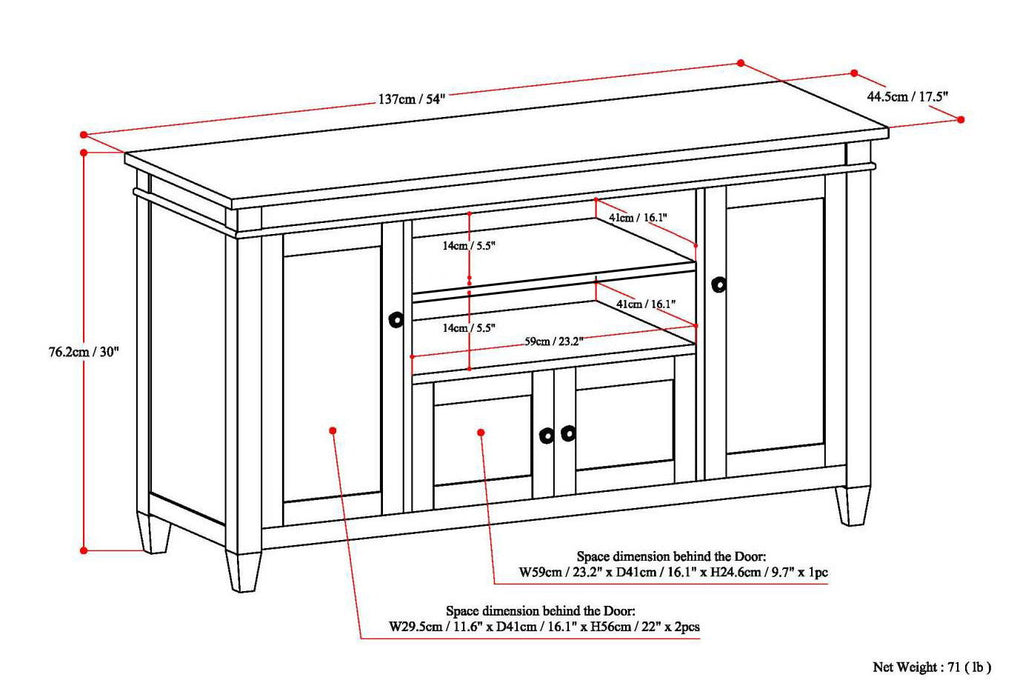 137cm / 54"

44.5cm / 17.5"

76.2cm / 30"

41cm / 16.1"

14cm / 5.5"

41cm / 16.1"

14cm / 5.5"

59cm / 23.2"

Space dimension behind the Door:
W59cm / 23.2" x D41cm / 16.1" x H24.6cm / 9.7" x 1pc

Space dimension behind the Door:
W29.5cm / 11.6" x D41cm / 16.1" x H56cm / 22" x 2pcs

Net Weight : 71 ( lb )