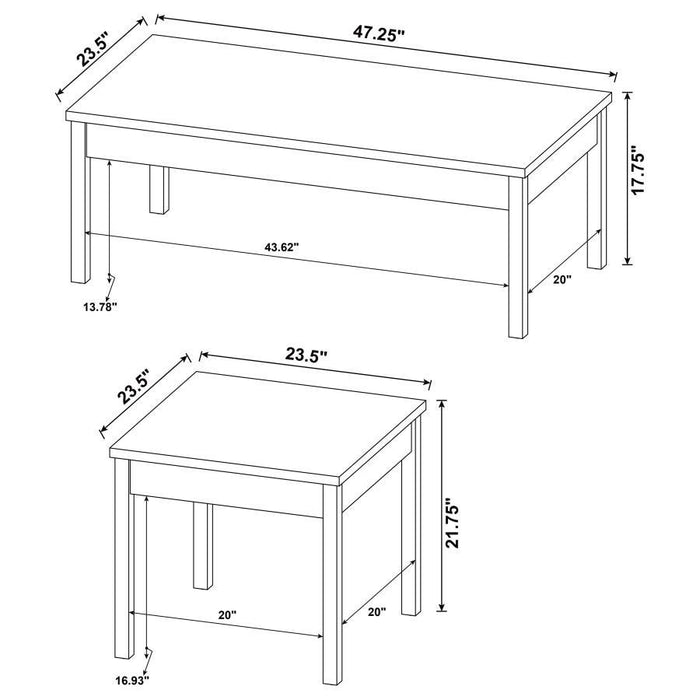 23.5"
47.25"
17.75"
43.62"
20"
13.78"

23.5"
23.5"
21.75"
20"
20"
16.93"